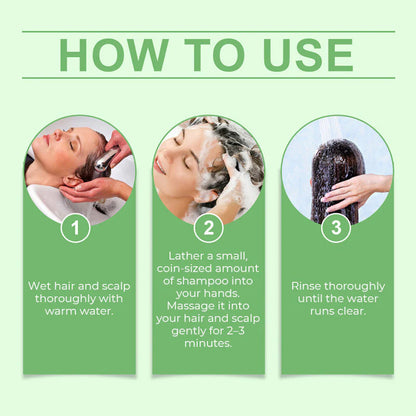 HOW TO USE

1

Wet hair and scalp thoroughly with warm water.

2

Lather a small, coin-sized amount of shampoo into your hands. Massage it into your hair and scalp gently for 2–3 minutes.

3

Rinse thoroughly until the water runs clear.