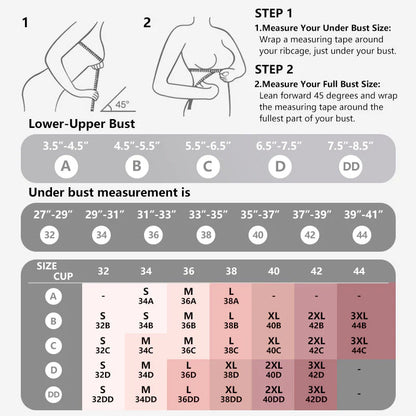 1

45°

2

STEP 1

1.Measure Your Under Bust Size:
Wrap a measuring tape around your ribcage, just under your bust.

STEP 2

2.Measure Your Full Bust Size:
Lean forward 45 degrees and wrap the measuring tape around the fullest part of your bust.

Lower-Upper Bust

| 3.5"-4.5" | 4.5"-5.5" | 5.5"-6.5" | 6.5"-7.5" | 7.5"-8.5" |
|---|---|---|---|---|
| A | B | C | D | DD |

Under bust measurement is

| 27"-29" | 29"-31" | 31"-33" | 33"-35" | 35"-37" | 37"-39" | 39"-41" |
|---|---|---|---|---|---|---|
| 32 | 34 | 36 | 38 | 40 | 42 | 44 |

| SIZE CUP | 32 | 34 | 36 | 38 | 40 | 42 | 44 |
|---|---|---|---|---|---|---|---|
| A | - | S 34A | M 36A | L 38A | - | - | - |
| B | S 32B | S 34B | M 36B | L 38B | XL 40B | 2XL 42B | 3XL 44B |
| C | S 32C | M 34C | M 36C | L 38C | XL 40C | 2XL 42C | 3XL 44C |
| D | S 32D | M 34D | L 36D | XL 38D | 2XL 40D | 3XL 42D | - |
| DD | S 32DD | M 34DD | L 36DD | XL 38DD | 2XL 40DD | 3XL 42DD | - |