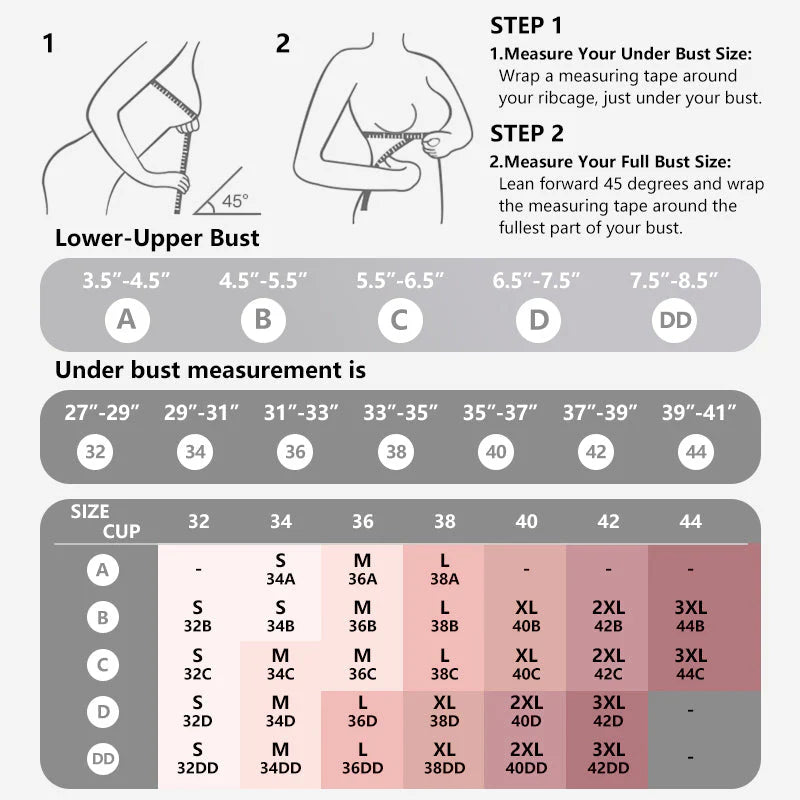 1

45°

2

STEP 1
1.Measure Your Under Bust Size:
Wrap a measuring tape around your ribcage, just under your bust.

STEP 2
2.Measure Your Full Bust Size:
Lean forward 45 degrees and wrap the measuring tape around the fullest part of your bust.

Lower-Upper Bust

| 3.5″-4.5″ | 4.5″-5.5″ | 5.5″-6.5″ | 6.5″-7.5″ | 7.5″-8.5″ |
|---|---|---|---|---|
| A | B | C | D | DD |

Under bust measurement is

| 27″-29″ | 29″-31″ | 31″-33″ | 33″-35″ | 35″-37″ | 37″-39″ | 39″-41″ |
|---|---|---|---|---|---|---|
| 32 | 34 | 36 | 38 | 40 | 42 | 44 |

| SIZE CUP | 32 | 34 | 36 | 38 | 40 | 42 | 44 |
|---|---|---|---|---|---|---|---|
| A | - | S 34A | M 36A | L 38A | - | - | - |
| B | S 32B | S 34B | M 36B | L 38B | XL 40B | 2XL 42B | 3XL 44B |
| C | S 32C | M 34C | M 36C | L 38C | XL 40C | 2XL 42C | 3XL 44C |
| D | S 32D | M 34D | L 36D | XL 38D | 2XL 40D | 3XL 42D | - |
| DD | S 32DD | M 34DD | L 36DD | XL 38DD | 2XL 40DD | 3XL 42DD | - |